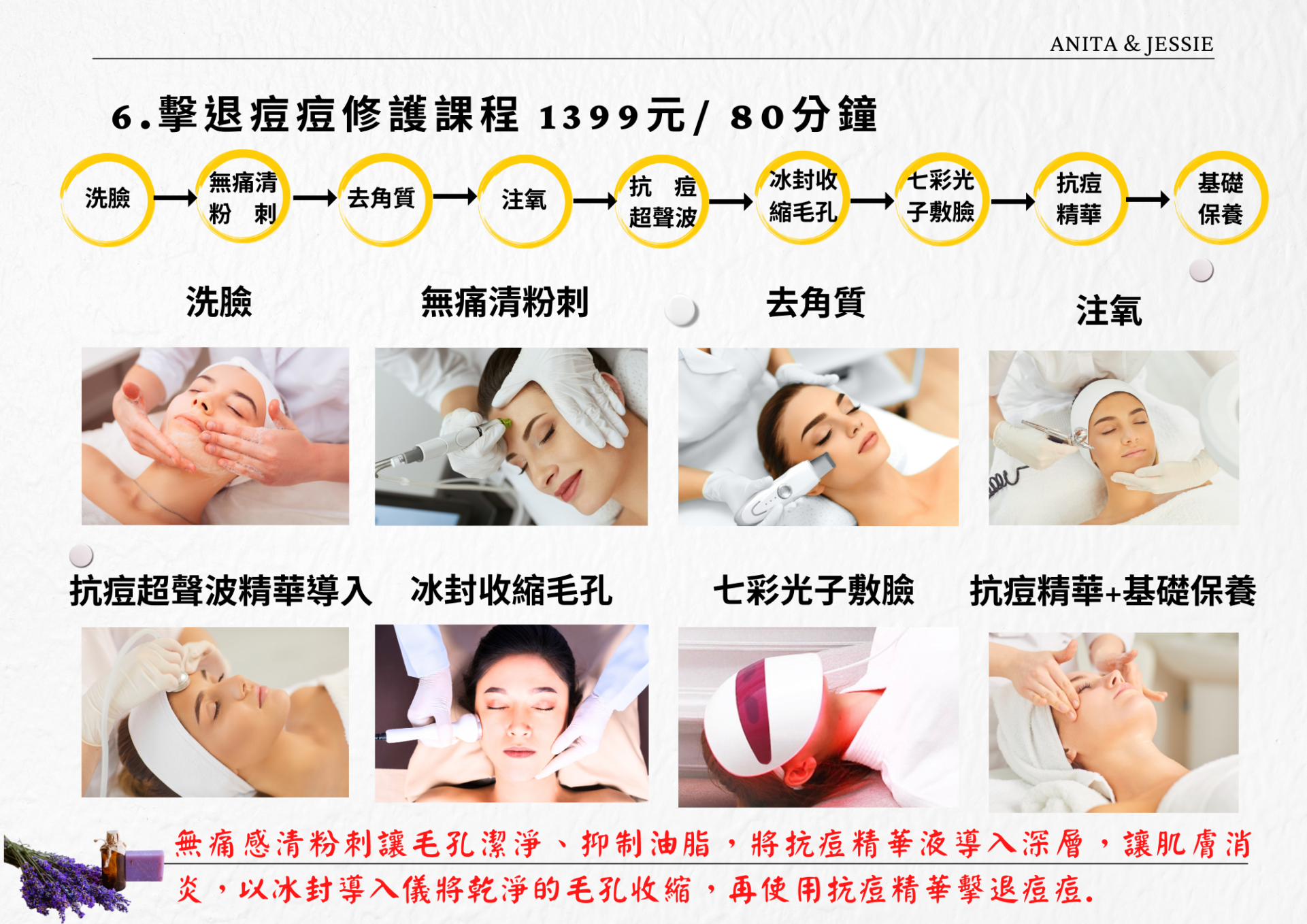 ANITA & JESSIE

6.擊退痘痘修護課程 1399元/ 80分鐘

洗臉 → 無痛清粉刺 → 去角質 → 注氧 → 抗痘超聲波 → 冰封收縮毛孔 → 七彩光子敷臉 → 抗痘精華 → 基礎保養

洗臉

無痛清粉刺

去角質

注氧

抗痘超聲波精華導入

冰封收縮毛孔

七彩光子敷臉

抗痘精華+基礎保養

無痛感清粉刺讓毛孔潔淨、抑制油脂，將抗痘精華液導入深層，讓肌膚消炎，以冰封導入儀將乾淨的毛孔收縮，再使用抗痘精華擊退痘痘.